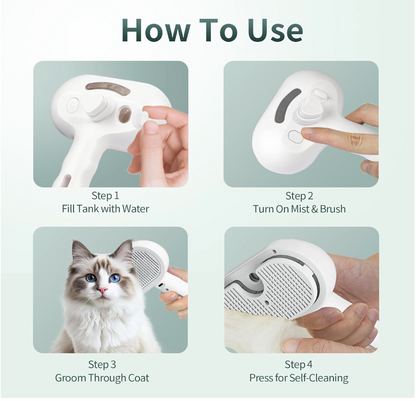 How To Use

Step 1
Fill Tank with Water

Step 2
Turn On Mist & Brush

Step 3
Groom Through Coat

Step 4
Press for Self-Cleaning