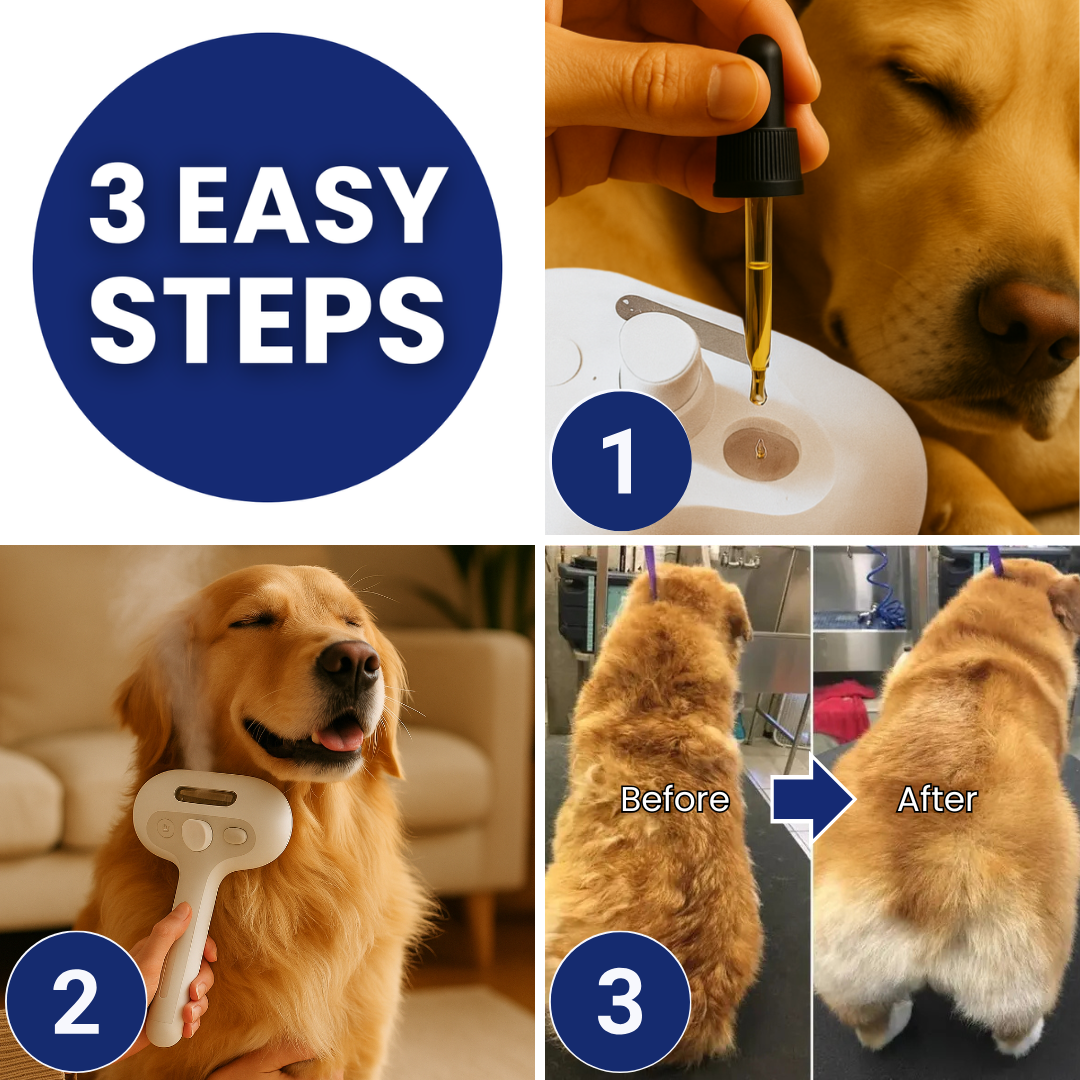 3 EASY STEPS

1

2

3

Before

After